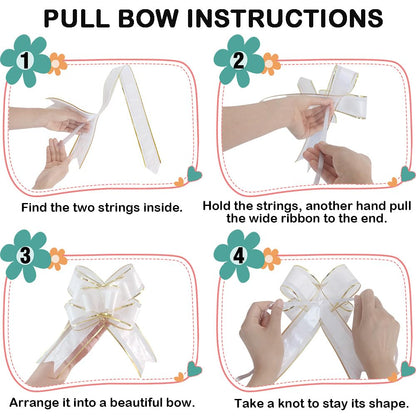 PULL BOW INSTRUCTIONS

1

Find the two strings inside.

2

Hold the strings, another hand pull the wide ribbon to the end.

3

Arrange it into a beautiful bow.

4

Take a knot to stay its shape.