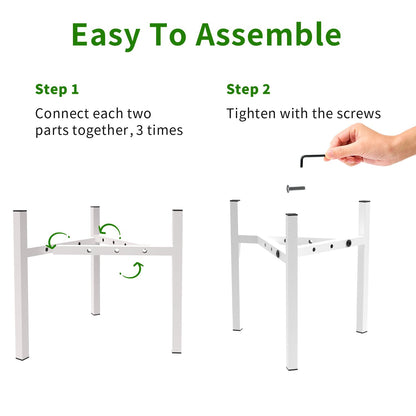 Easy To Assemble

Step 1

Connect each two parts together, 3 times

Step 2

Tighten with the screws