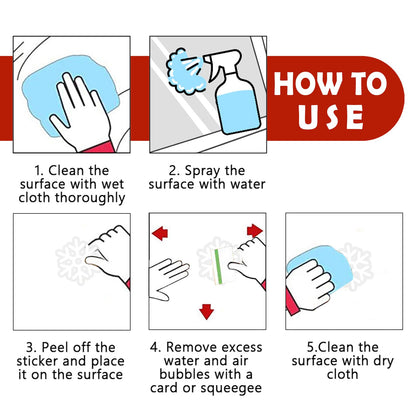 HOW TO USE

1. Clean the surface with wet cloth thoroughly

2. Spray the surface with water

3. Peel off the sticker and place it on the surface

4. Remove excess water and air bubbles with a card or squeegee

5.Clean the surface with dry cloth