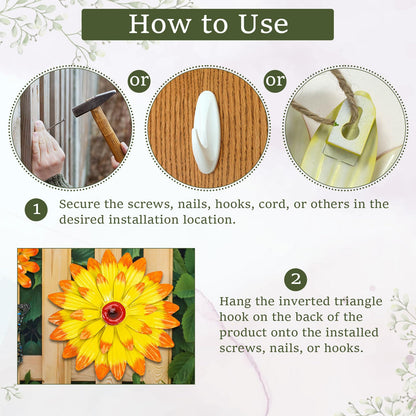 How to Use

or

or

1 Secure the screws, nails, hooks, cord, or others in the desired installation location.

2

Hang the inverted triangle hook on the back of the product onto the installed screws, nails, or hooks.