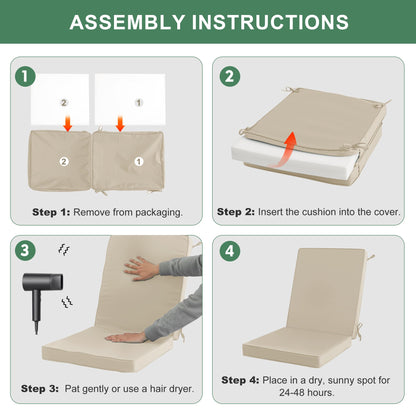 ASSEMBLY INSTRUCTIONS

1

2

1

2

1

Step 1: Remove from packaging.

2

Step 2: Insert the cushion into the cover.

3

Step 3: Pat gently or use a hair dryer.

4

Step 4: Place in a dry, sunny spot for 24-48 hours.