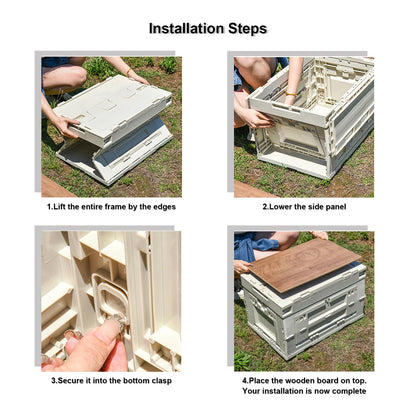 Installation Steps

1.Lift the entire frame by the edges

2.Lower the side panel

3.Secure it into the bottom clasp

4.Place the wooden board on top.
Your installation is now complete