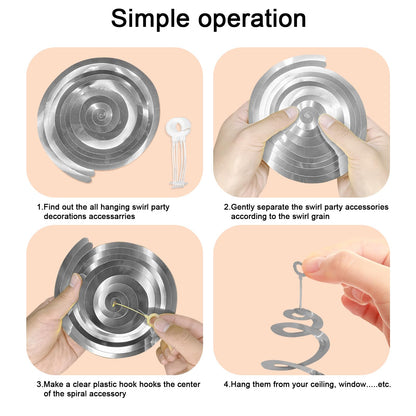 Simple operation

1.Find out the all hanging swirl party decorations accessarries

2.Gently separate the swirl party accessories according to the swirl grain

3.Make a clear plastic hook hooks the center of the spiral accessory

4.Hang them from your ceiling, window.....etc.