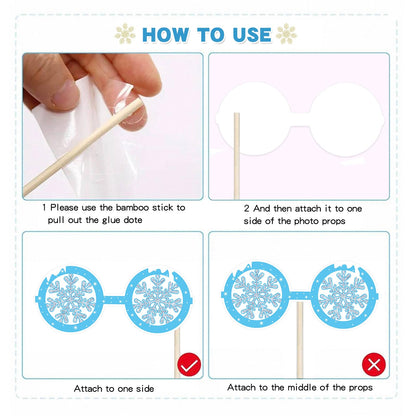 HOW TO USE

1 Please use the bamboo stick to pull out the glue dote

2 And then attach it to one side of the photo props

Attach to one side

Attach to the middle of the props