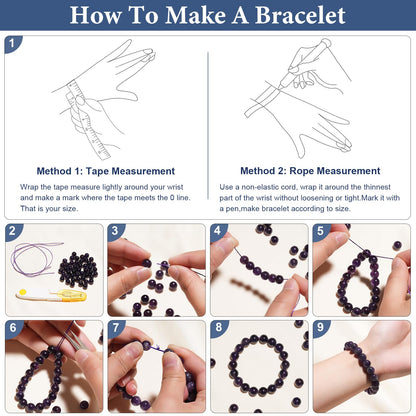 How To Make A Bracelet

1

Method 1: Tape Measurement

Wrap the tape measure lightly around your wrist and make a mark where the tape meets the 0 line. That is your size.

Method 2: Rope Measurement

Use a non-elastic cord, wrap it around the thinnest part of the wrist without loosening or tight.Mark it with a pen,make bracelet according to size.

2

3

4

5

6

7

8

9