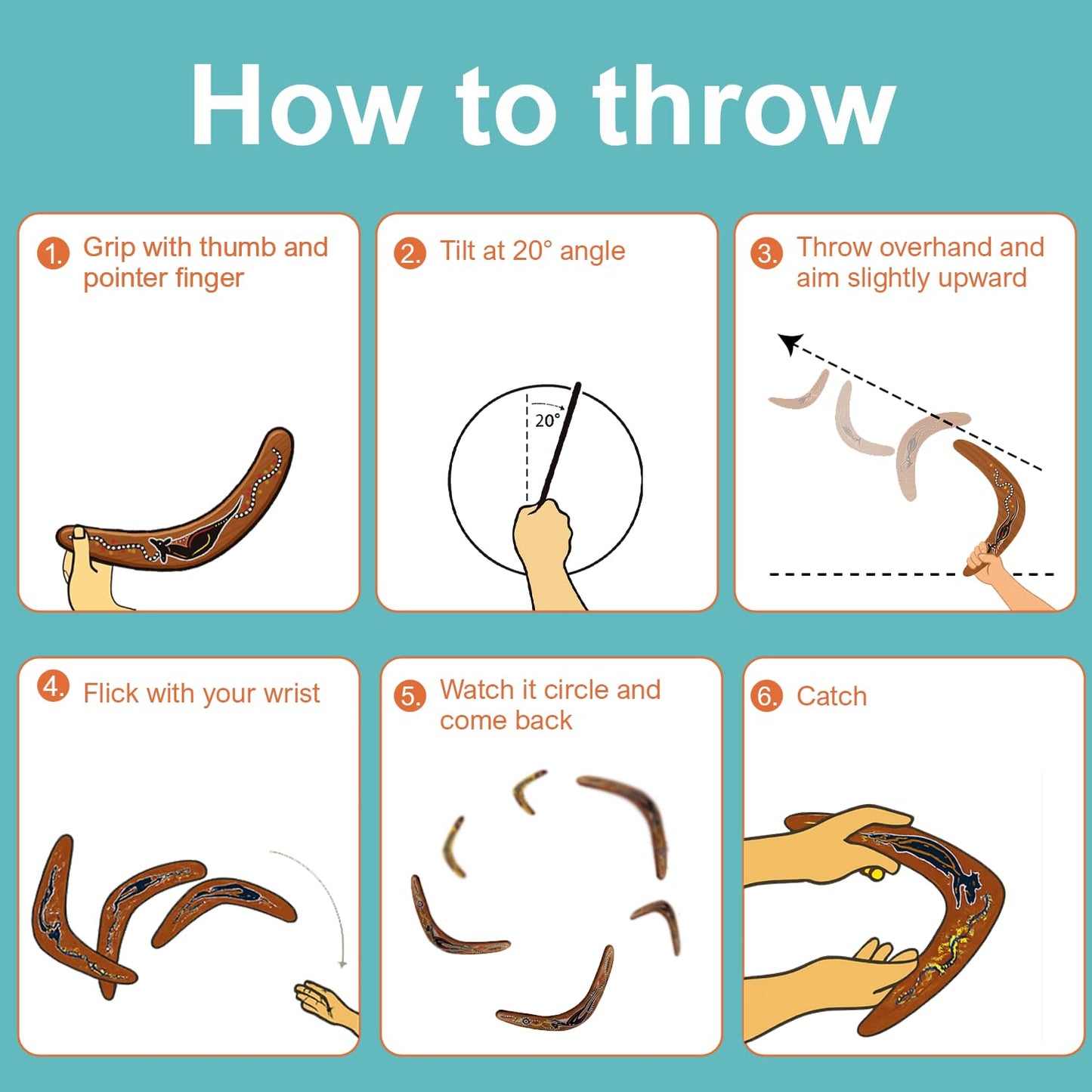 How to throw

1. Grip with thumb and pointer finger

2. Tilt at 20° angle

20°

3. Throw overhand and aim slightly upward

4. Flick with your wrist

5. Watch it circle and come back

6. Catch