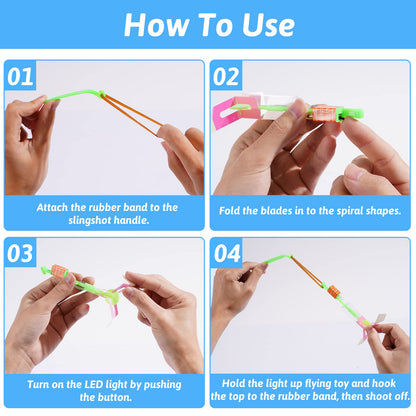 How To Use

01

Attach the rubber band to the slingshot handle.

02

Fold the blades in to the spiral shapes.

03

Turn on the LED light by pushing the button.

04

Hold the light up flying toy and hook the top to the rubber band, then shoot off.