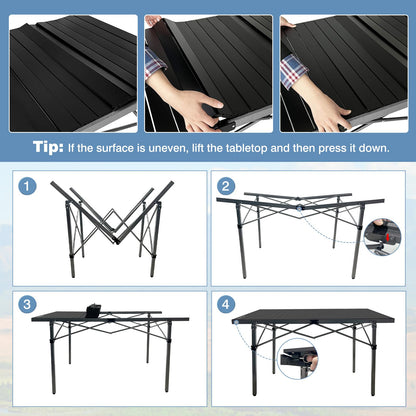 Tip: If the surface is uneven, lift the tabletop and then press it down.

1

2

3

4