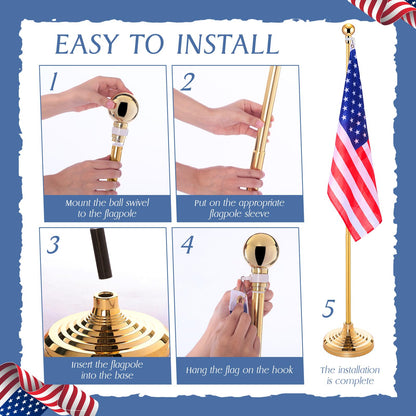 EASY TO INSTALL

1

Mount the ball swivel to the flagpole

2

Put on the appropriate flagpole sleeve

3

Insert the flagpole into the base

4

Hang the flag on the hook

5

The installation is complete