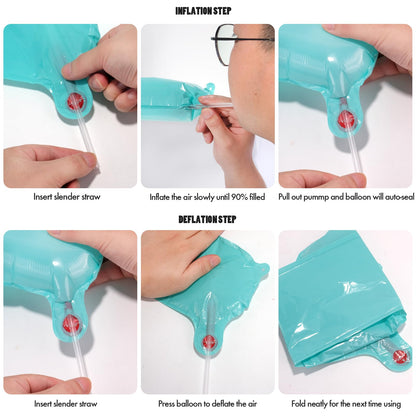 INFLATION STEP

Insert slender straw

Inflate the air slowly until 90% filled

Pull out pummp and balloon will auto-seal

DEFLATION STEP

Insert slender straw

Press balloon to deflate the air

Fold neatly for the next time using