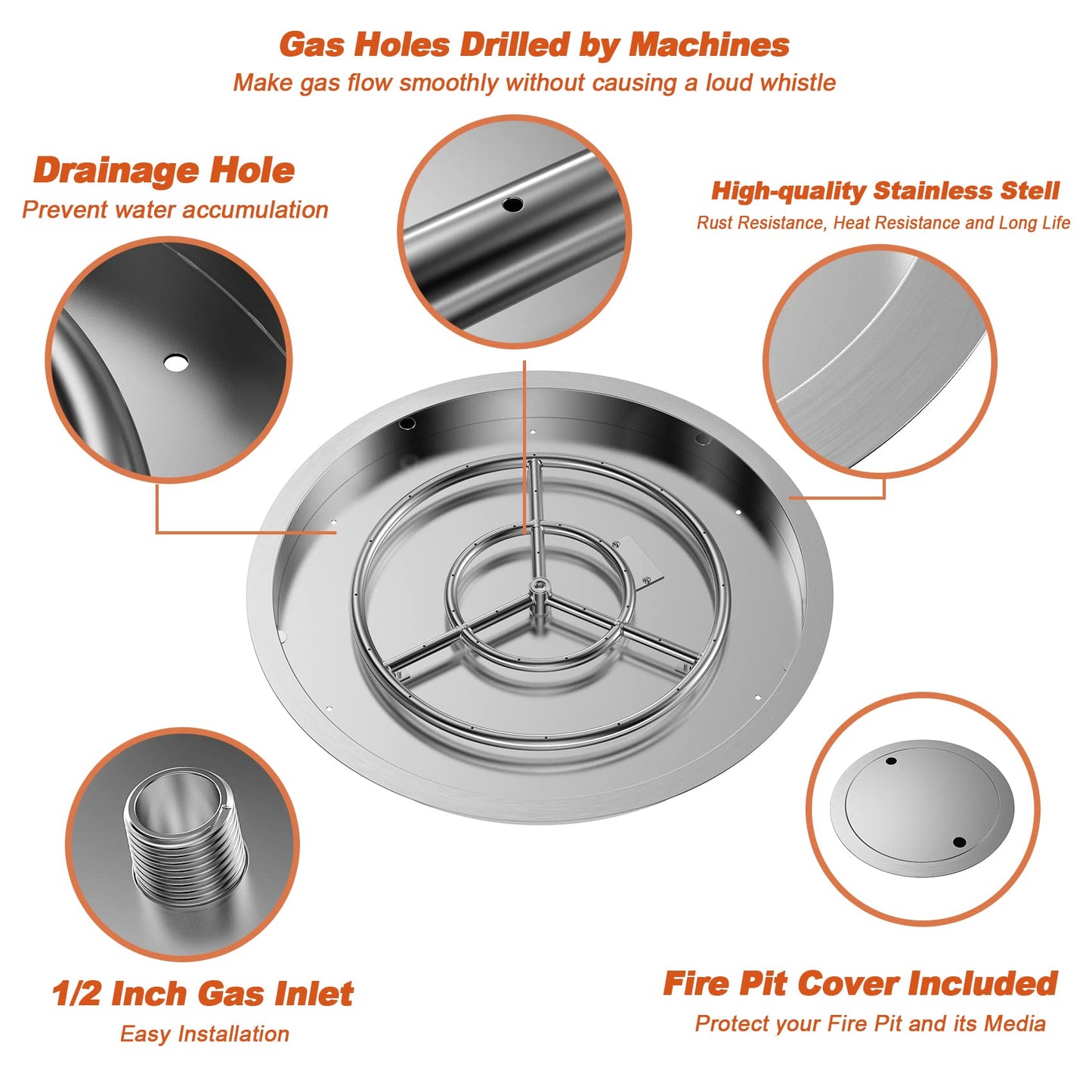 Gas Holes Drilled by Machines
Make gas flow smoothly without causing a loud whistle

Drainage Hole
Prevent water accumulation

High-quality Stainless Stell
Rust Resistance, Heat Resistance and Long Life

1/2 Inch Gas Inlet
Easy Installation

Fire Pit Cover Included
Protect your Fire Pit and its Media