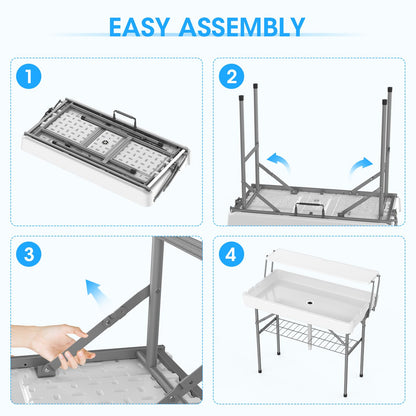 EASY ASSEMBLY

1

2

3

4