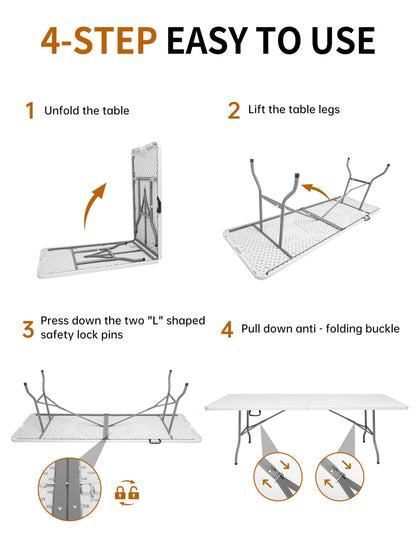 4-STEP EASY TO USE

1 Unfold the table

2 Lift the table legs

3 Press down the two "L" shaped safety lock pins

4 Pull down anti - folding buckle