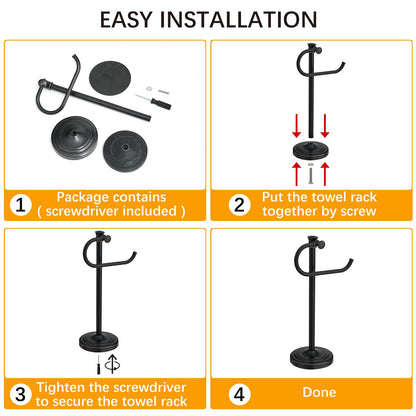 EASY INSTALLATION

1 Package contains ( screwdriver included )

2 Put the towel rack together by screw

3 Tighten the screwdriver to secure the towel rack

4 Done