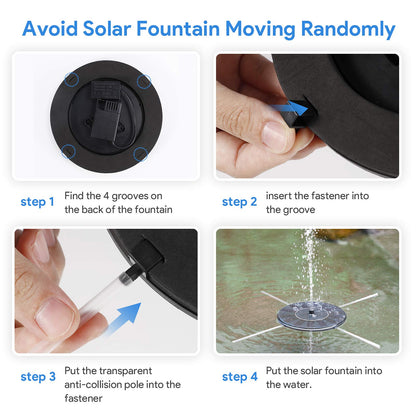 Avoid Solar Fountain Moving Randomly

step 1 Find the 4 grooves on the back of the fountain

step 2 insert the fastener into the groove

step 3 Put the transparent anti-collision pole into the fastener

step 4 Put the solar fountain into the water.