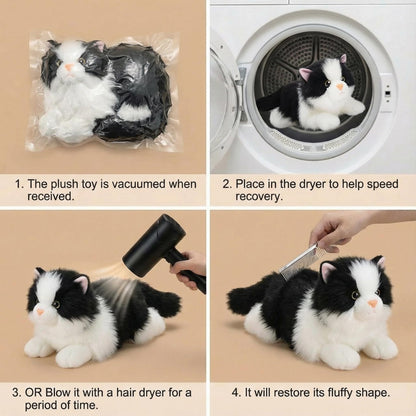 1. The plush toy is vacuumed when received.

2. Place in the dryer to help speed recovery.

3. OR Blow it with a hair dryer for a period of time.

4. It will restore its fluffy shape.