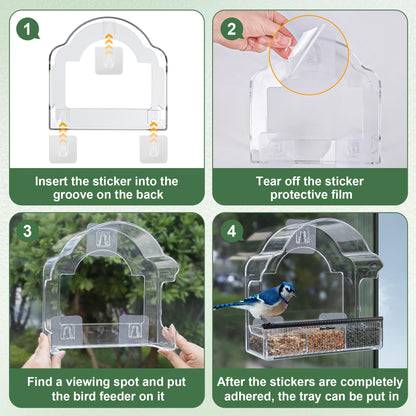 1

Insert the sticker into the groove on the back

2

Tear off the sticker protective film

3

Find a viewing spot and put the bird feeder on it

4

After the stickers are completely adhered, the tray can be put in