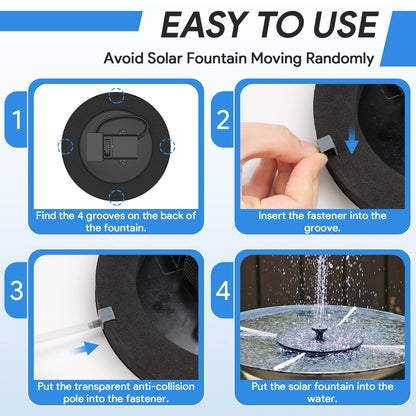 EASY TO USE

Avoid Solar Fountain Moving Randomly

1

Find the 4 grooves on the back of the fountain.

2

Insert the fastener into the groove.

3

Put the transparent anti-collision pole into the fastener.

4

Put the solar fountain into the water.