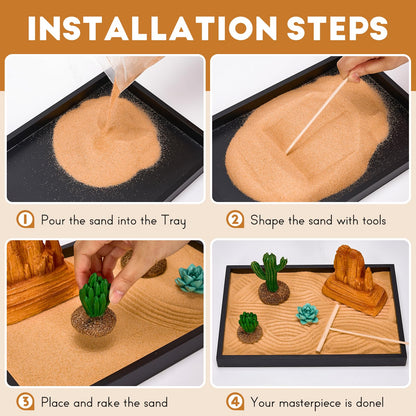 INSTALLATION STEPS

1 Pour the sand into the Tray

2 Shape the sand with tools

3 Place and rake the sand

4 Your masterpiece is done!