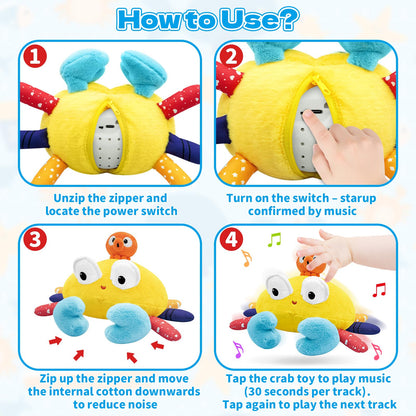 How to Use?

1

Unzip the zipper and locate the power switch

2

Turn on the switch – starup confirmed by music

3

Zip up the zipper and move the internal cotton downwards to reduce noise

4

Tap the crab toy to play music (30 seconds per track). Tap again to play the next track