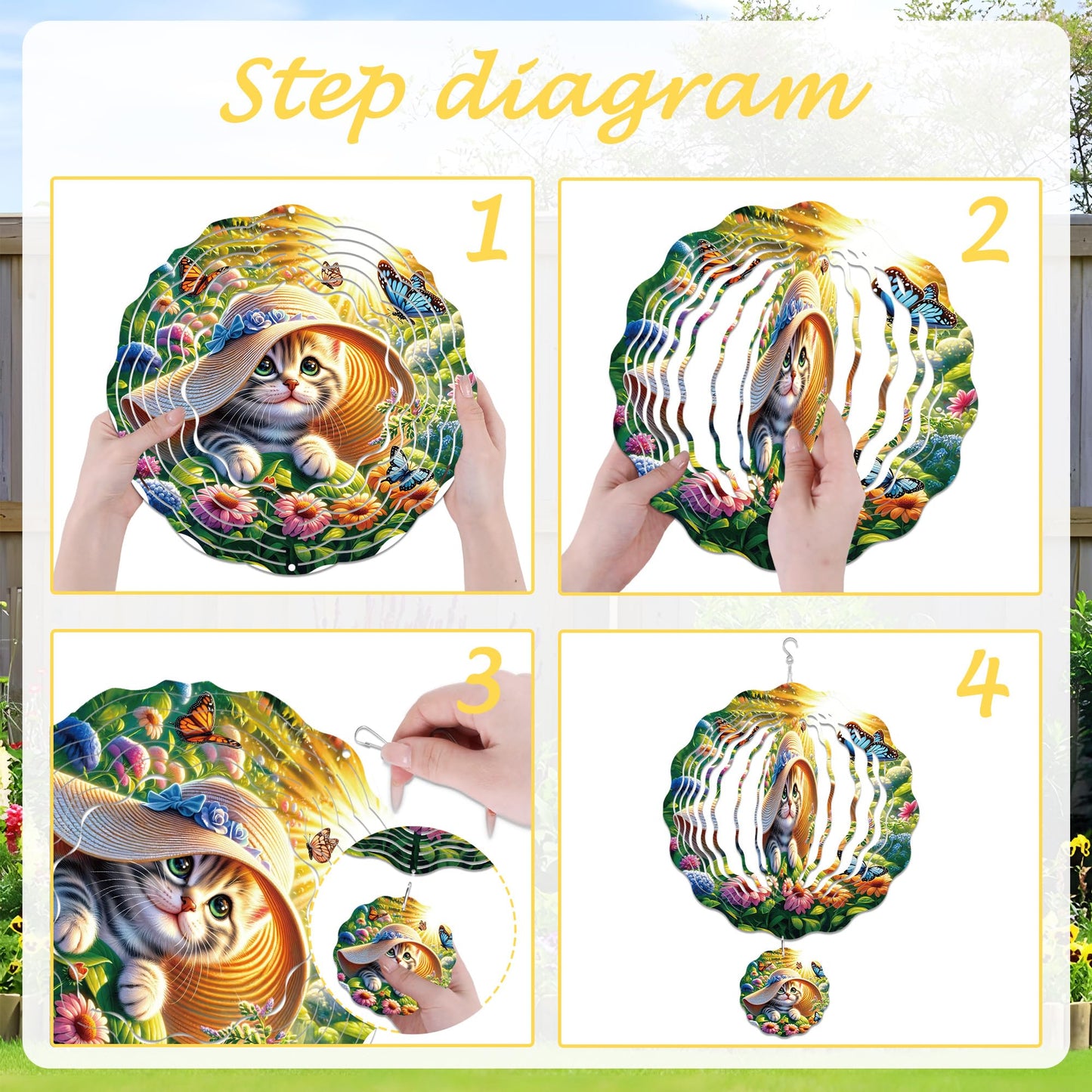 Step diagram

1

2

3

4