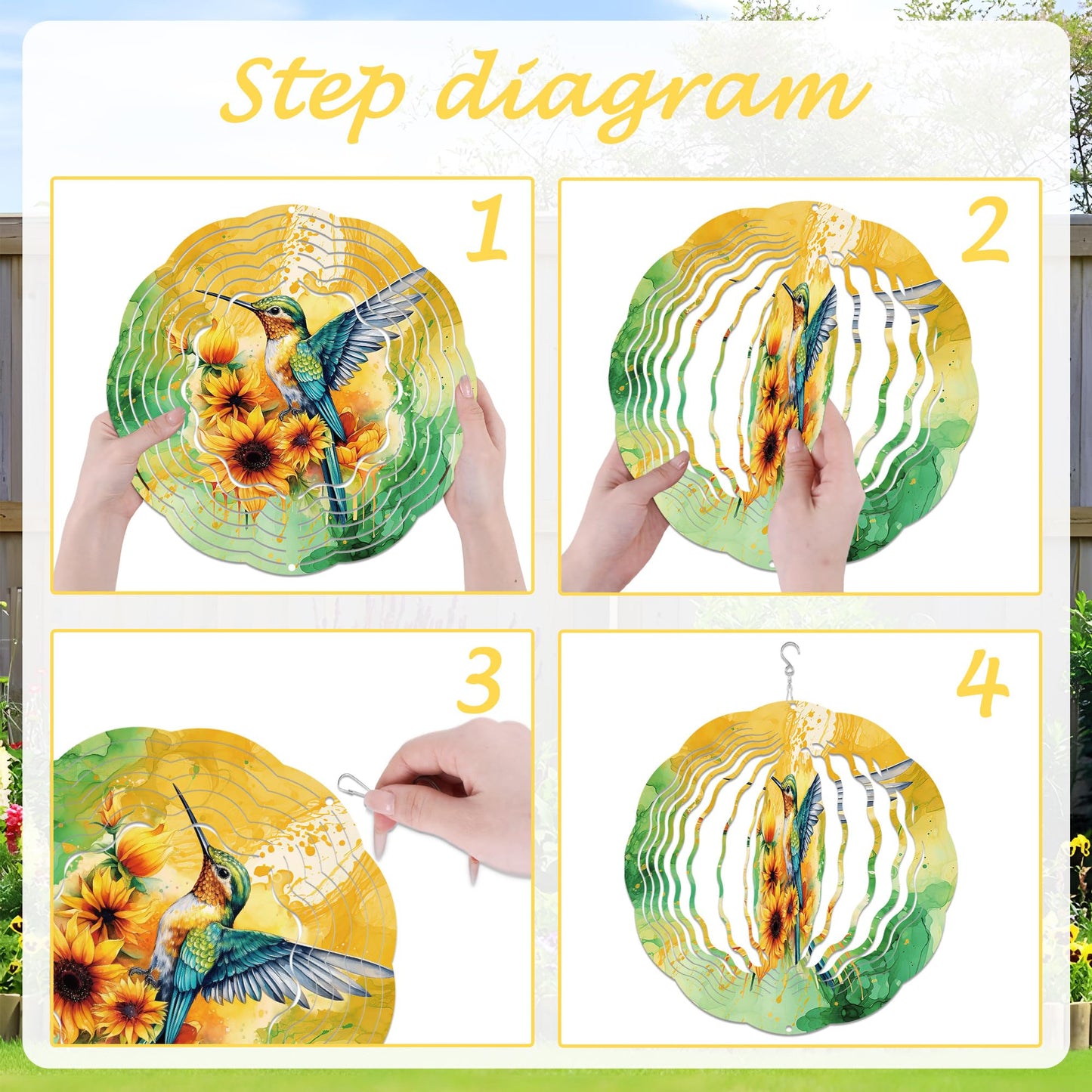 Step diagram

1

2

3

4